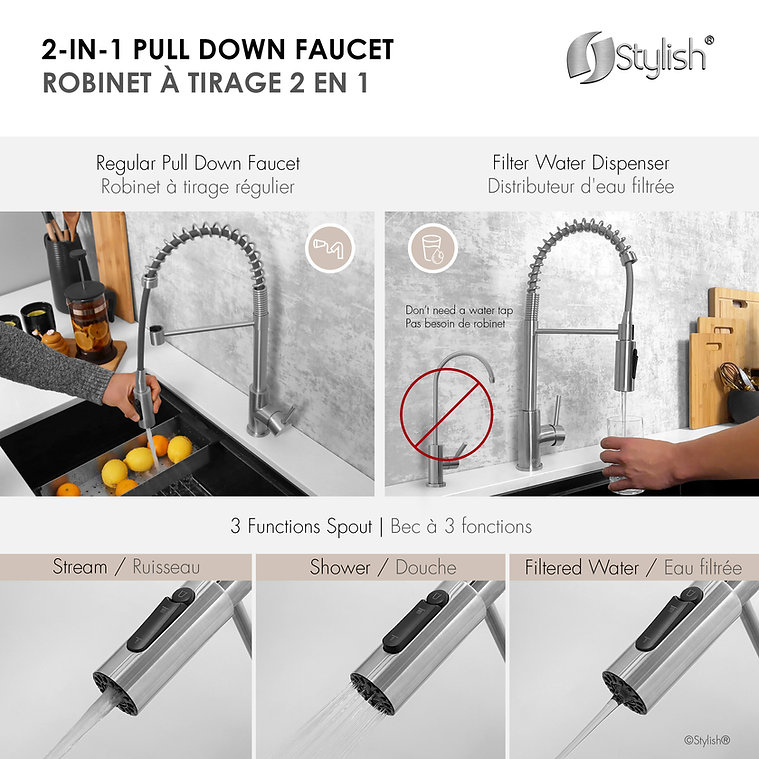 2-IN-1 PULL DOWN FAUCET
ROBINET À TIRAGE 2 EN 1

Stylish®

Regular Pull Down Faucet
Robinet à tirage régulier

Filter Water Dispenser
Distributeur d'eau filtrée

Don't need a water tap
Pas besoin de robinet

3 Functions Spout | Bec à 3 fonctions

Stream / Ruisseau

Shower / Douche

Filtered Water / Eau filtrée

©Stylish®